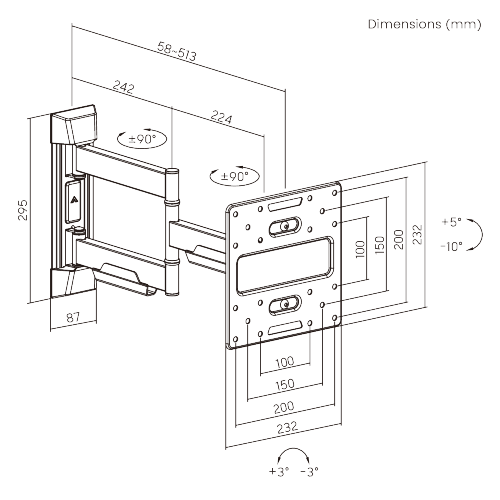 Dimensions (mm)

58~513

242

224

±90°

±90°

295

87

100

150

200

232

+5°

-10°

100

150

200

232

+3° -3°